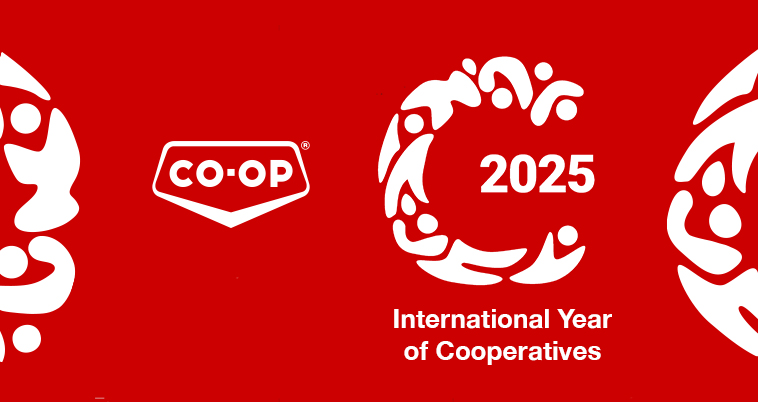 CO-OP®

2025

International Year of Cooperatives